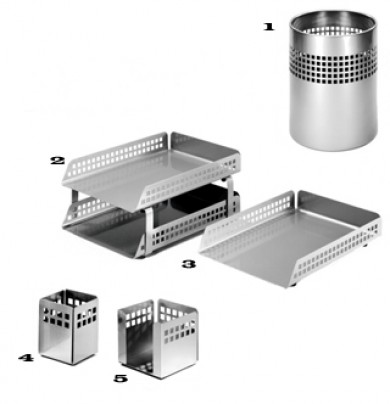 1

2

3

4

5