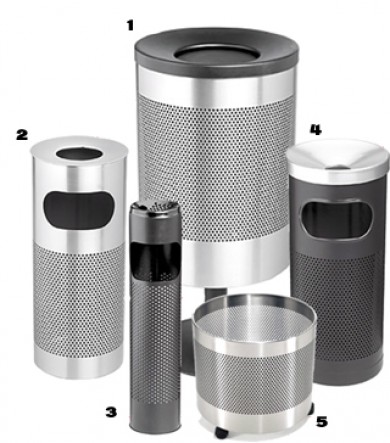 1
2
4
3
5